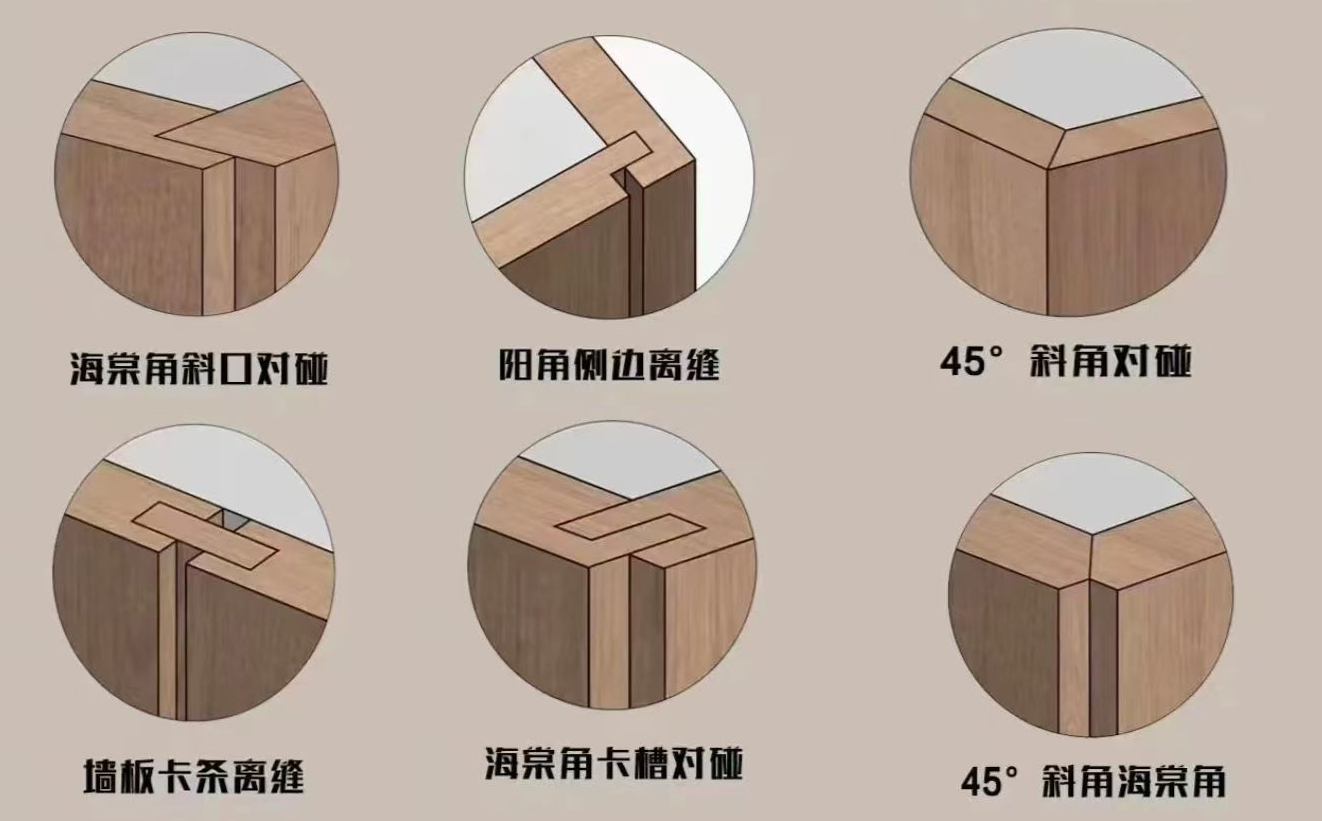 海棠角斜口对碰

阳角侧边离缝

45° 斜角对碰

墙板卡条离缝

海棠角卡槽对碰

45° 斜角海棠角